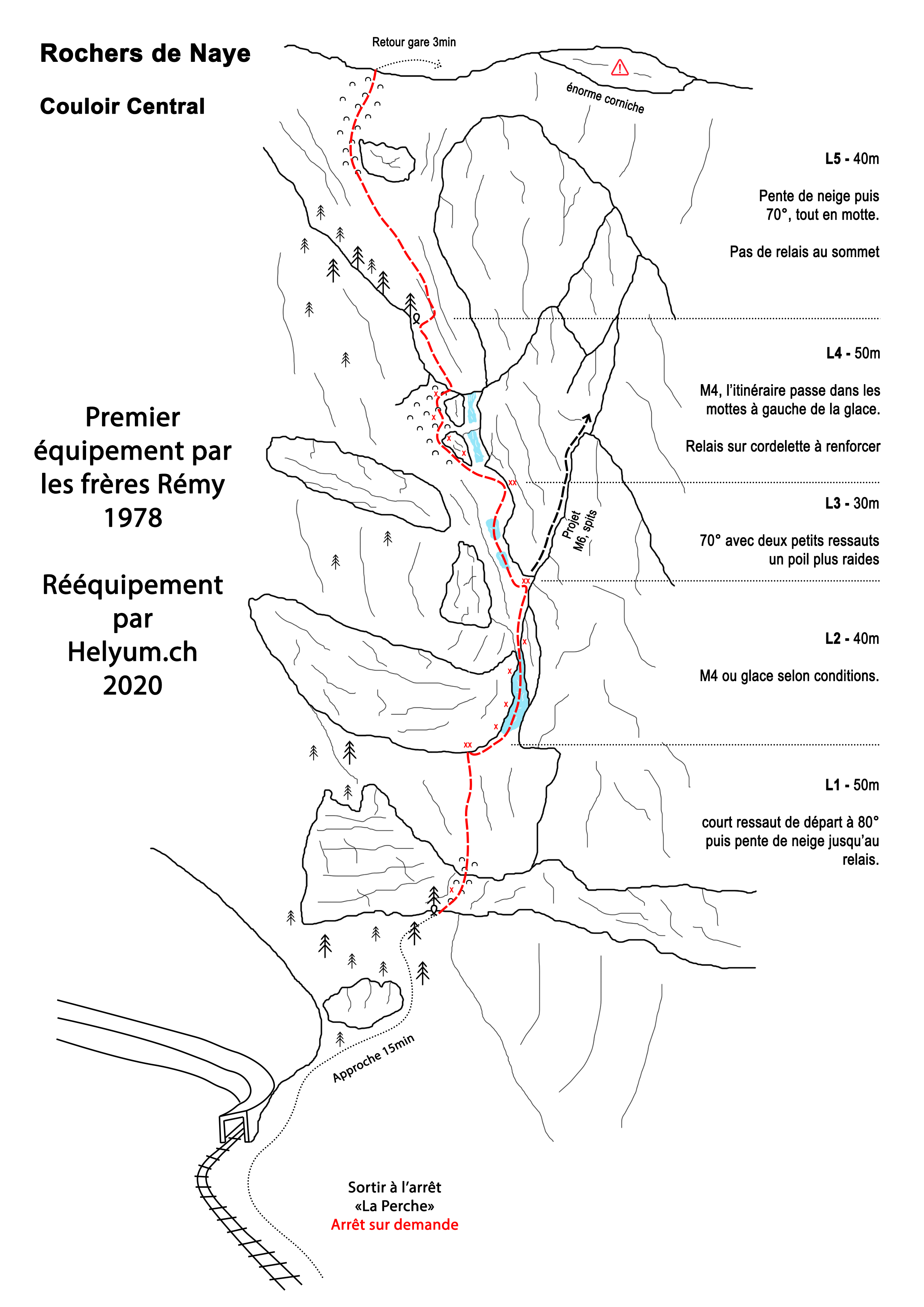 Rochers de Naye

Couloir Central

Retour gare 3min

énorme corniche

L5 - 40m

Pente de neige puis 70°, tout en motte.

Pas de relais au sommet

L4 - 50m

M4, l'itinéraire passe dans les mottes à gauche de la glace.

Relais sur cordelette à renforcer

L3 - 30m

70° avec deux petits ressauts un poil plus raides

L2 - 40m

M4 ou glace selon conditions.

L1 - 50m

court ressaut de départ à 80° puis pente de neige jusqu'au relais.

Premier équipement par les frères Rémy 1978

Rééquipement par Helyum.ch 2020

Projet M6, spits

Approche 15min

Sortir à l'arrêt «La Perche»
Arrêt sur demande